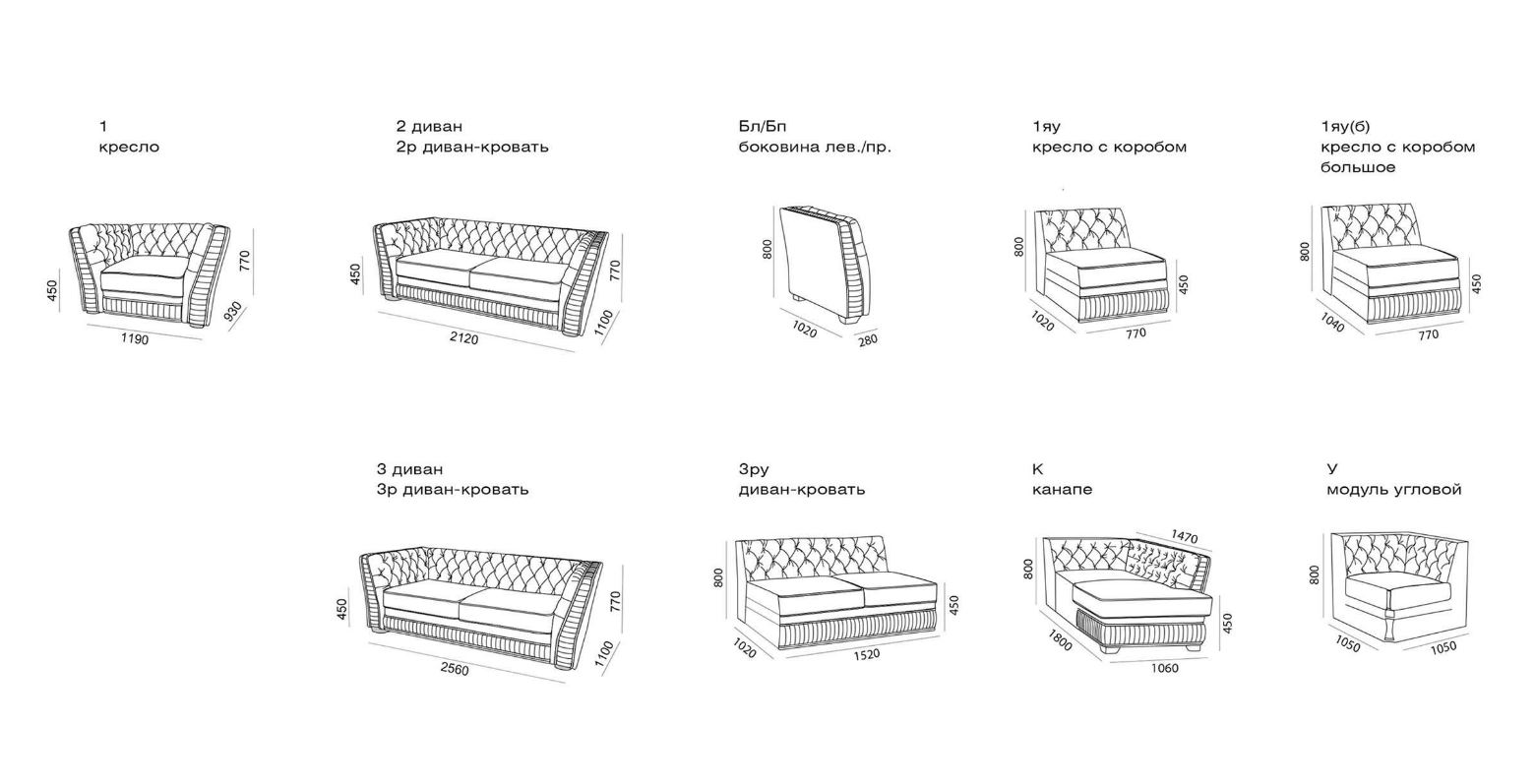 1
кресло

450
770
930
1190

2 диван
2р диван-кровать

450
770
1100
2120

Бл/Бп
боковина лев./пр.

800
1020
280

1яу
кресло с коробом

800
450
1020
770

1яу(б)
кресло с коробом большое

800
450
1040
770

3 диван
3р диван-кровать

450
770
1100
2560

3ру
диван-кровать

800
450
1020
1520

К
канапе

1470
800
450
1800
1060

У
модуль угловой

800
1050
1050